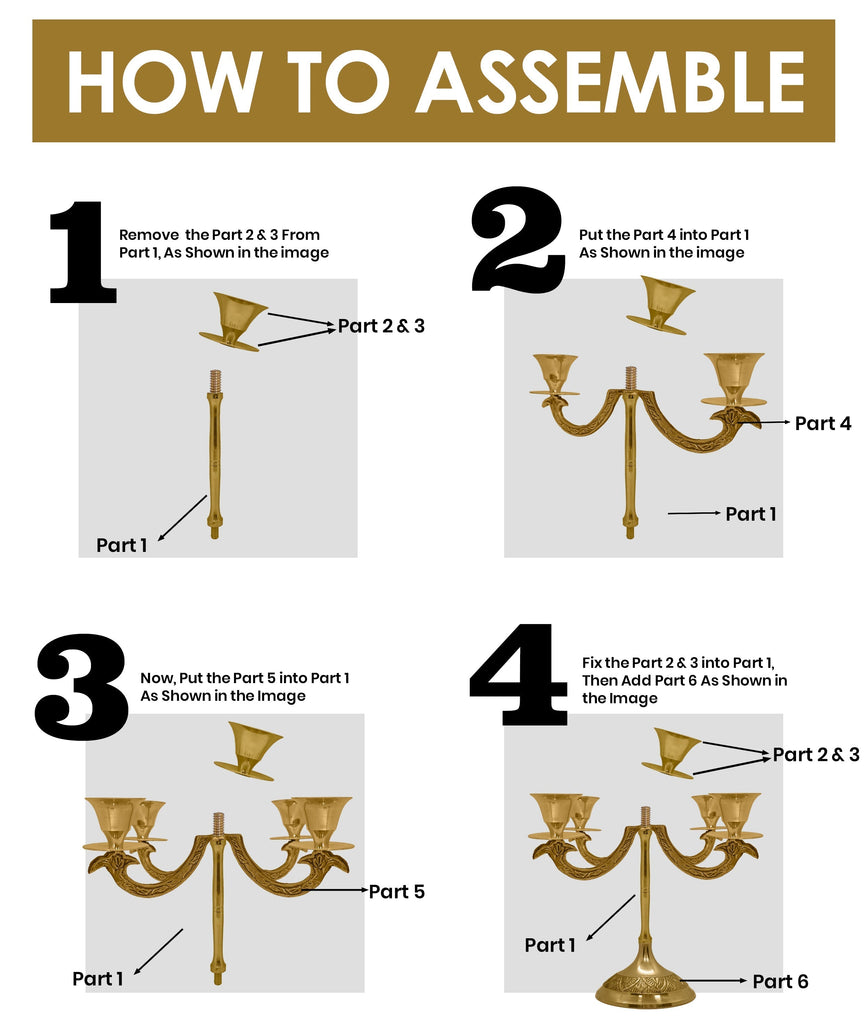 HOW TO ASSEMBLE

1

Remove the Part 2 & 3 From Part 1, As Shown in the image

Part 2 & 3

Part 1

2

Put the Part 4 into Part 1 As Shown in the image

Part 4

Part 1

3

Now, Put the Part 5 into Part 1 As Shown in the Image

Part 5

Part 1

4

Fix the Part 2 & 3 into Part 1, Then Add Part 6 As Shown in the Image

Part 2 & 3

Part 1

Part 6