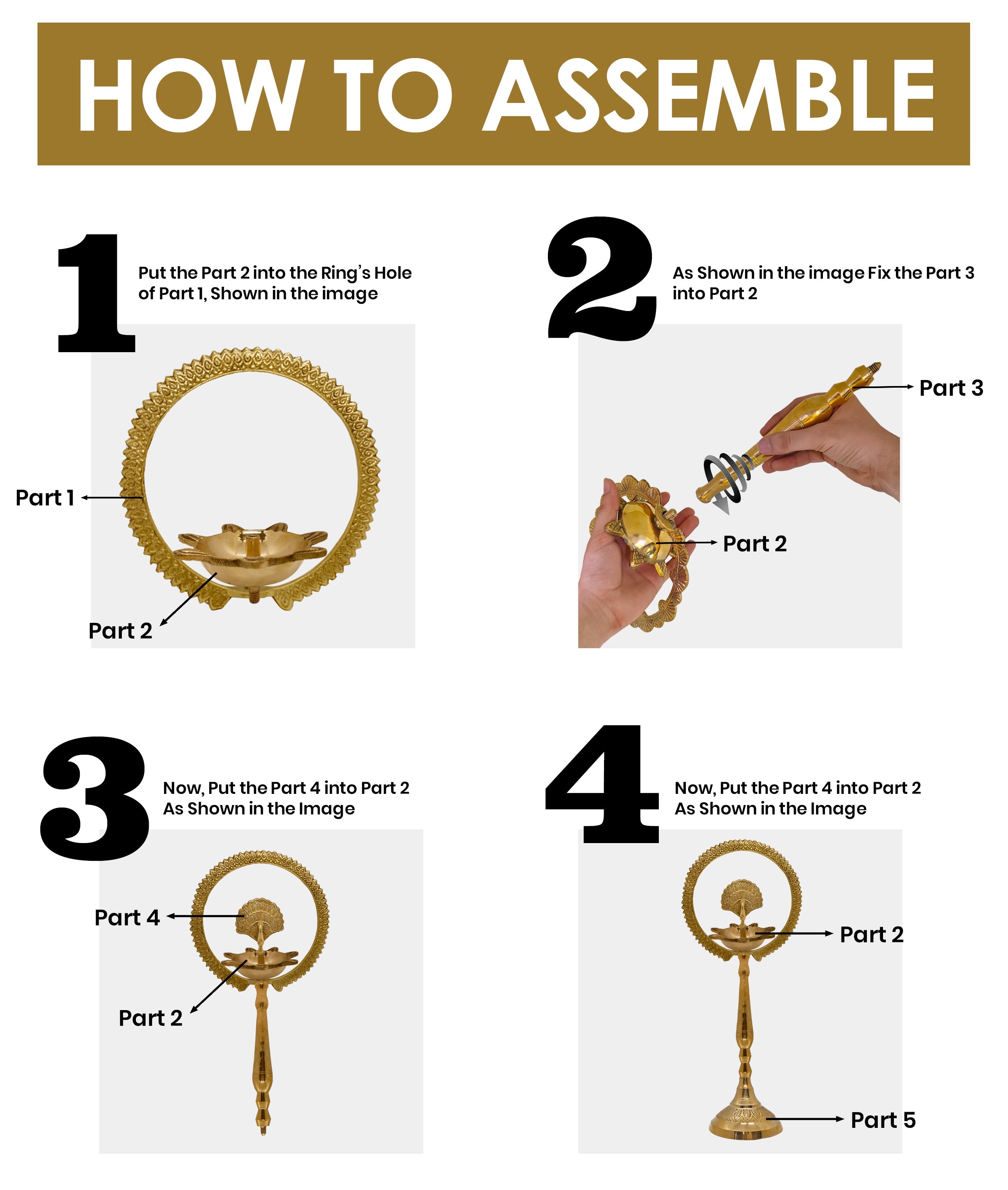 HOW TO ASSEMBLE

1
Put the Part 2 into the Ring's Hole of Part 1, Shown in the image

Part 1
Part 2

2
As Shown in the image Fix the Part 3 into Part 2

Part 3
Part 2

3
Now, Put the Part 4 into Part 2 As Shown in the Image

Part 4
Part 2

4
Now, Put the Part 4 into Part 2 As Shown in the Image

Part 2
Part 5